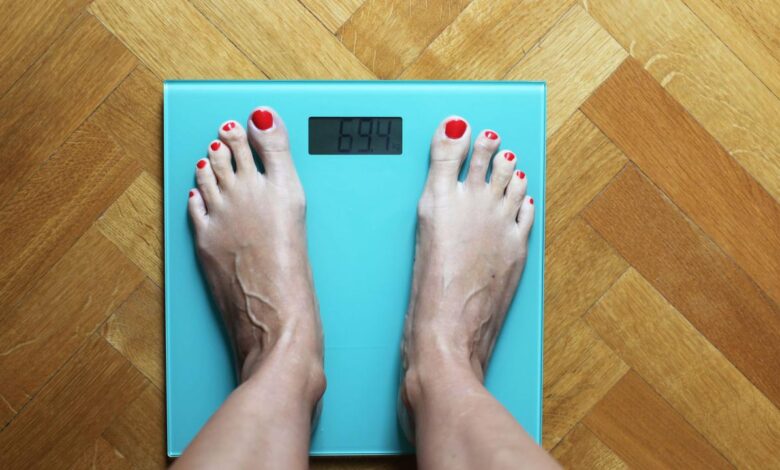 69.4